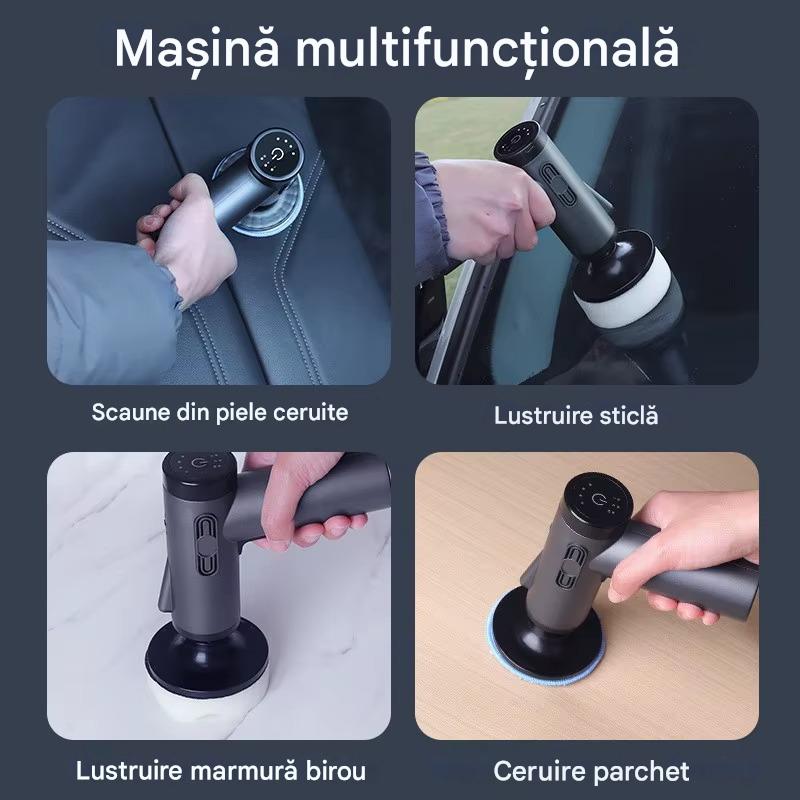 Mașină multifuncțională

Scaune din piele ceruite

Lustruire sticlă

Lustruire marmură birou

Ceruire parchet