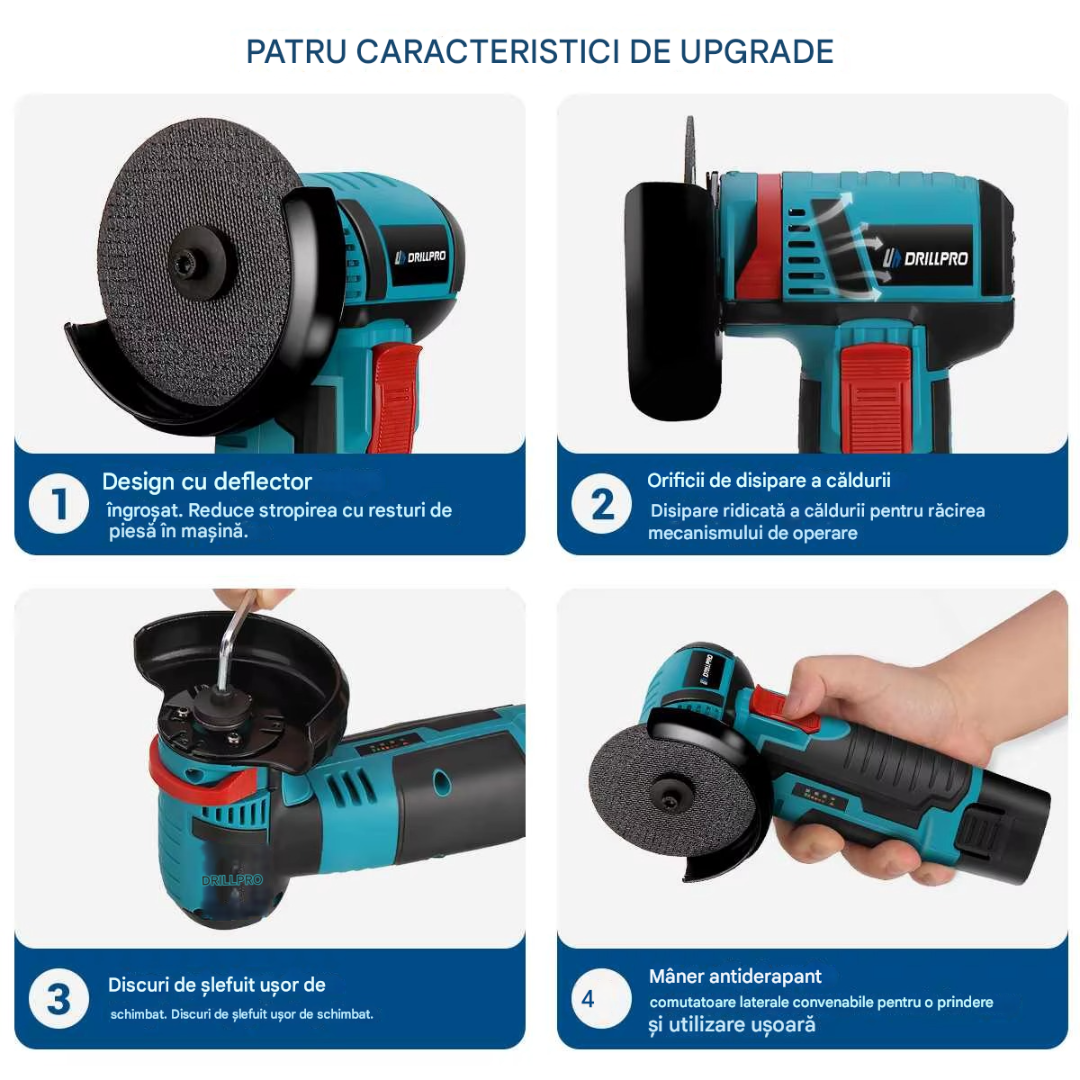 PATRU CARACTERISTICI DE UPGRADE

DRILLPRO

1 Design cu deflector
îngroșat. Reduce stropirea cu resturi de piesă în mașină.

DRILLPRO

2 Orificii de disipare a căldurii
Disipare ridicată a căldurii pentru răcirea mecanismului de operare

DRILLPRO

3 Discuri de șlefuit ușor de
schimbat. Discuri de șlefuit ușor de schimbat.

DRILLPRO

4 Mâner antiderapant
comutatoare laterale convenabile pentru o prindere și utilizare ușoară