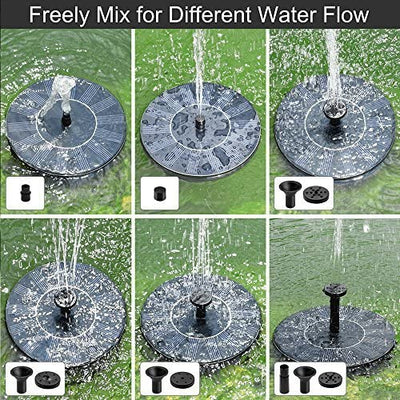 Freely Mix for Different Water Flow